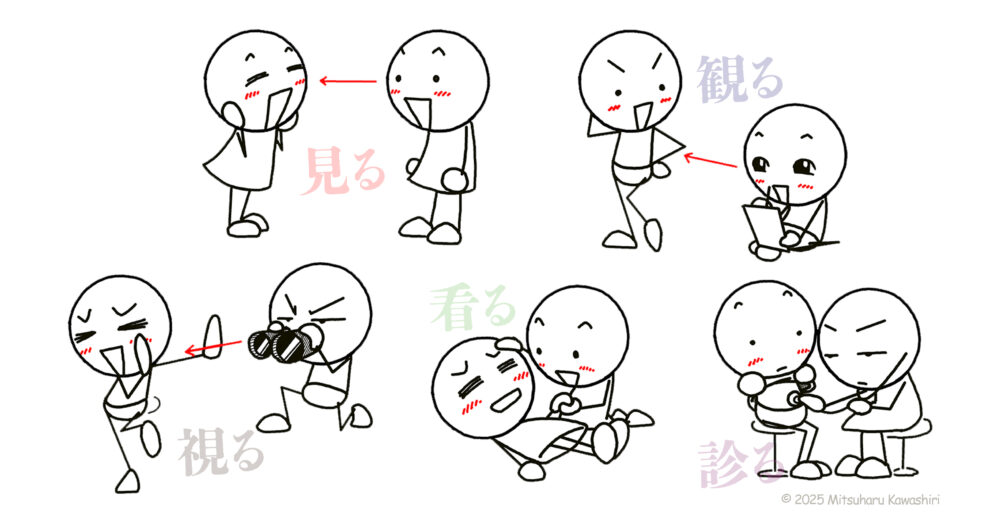 見る

観る

視る

看る

診る

© 2025 Mitsuharu Kawashiri