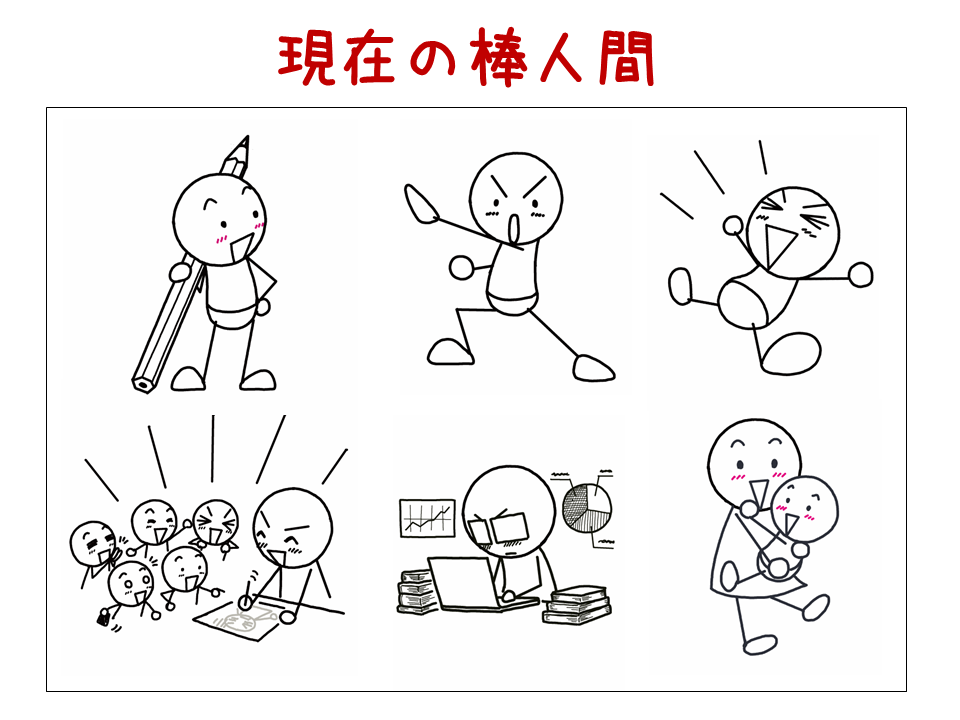 現在の棒人間