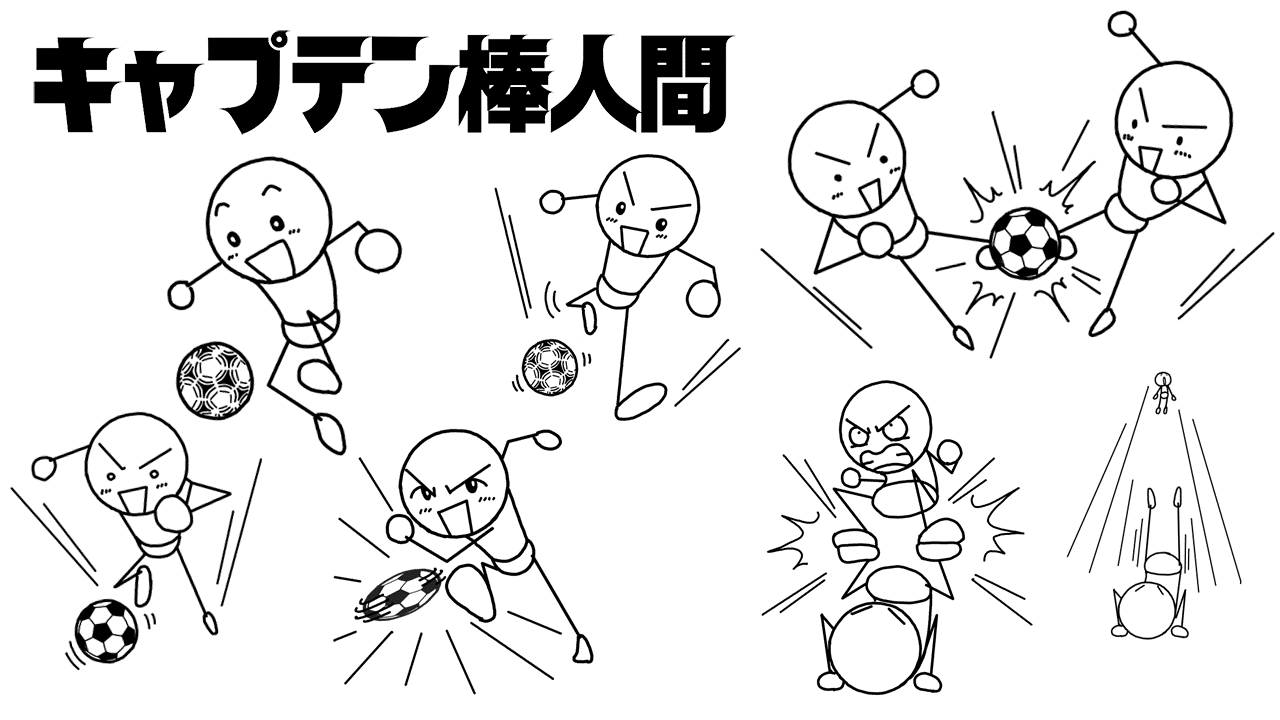 キャプテン棒人間