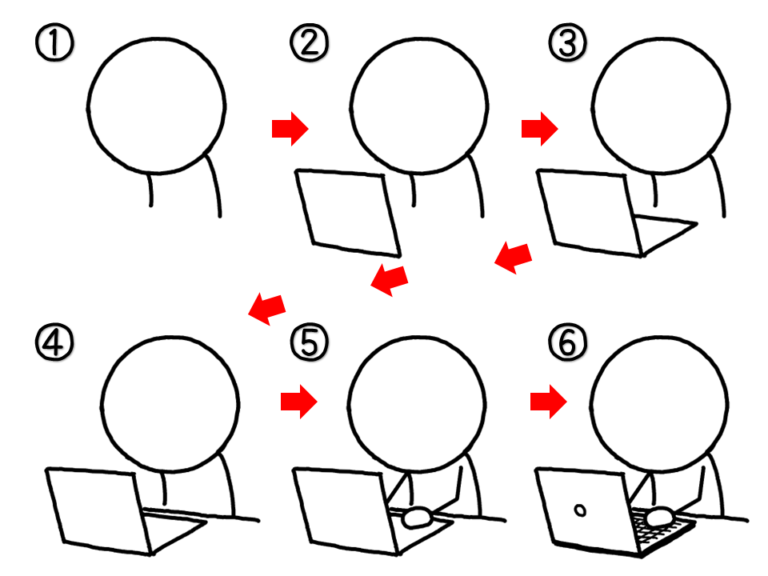 ①
②
③
④
⑤
⑥