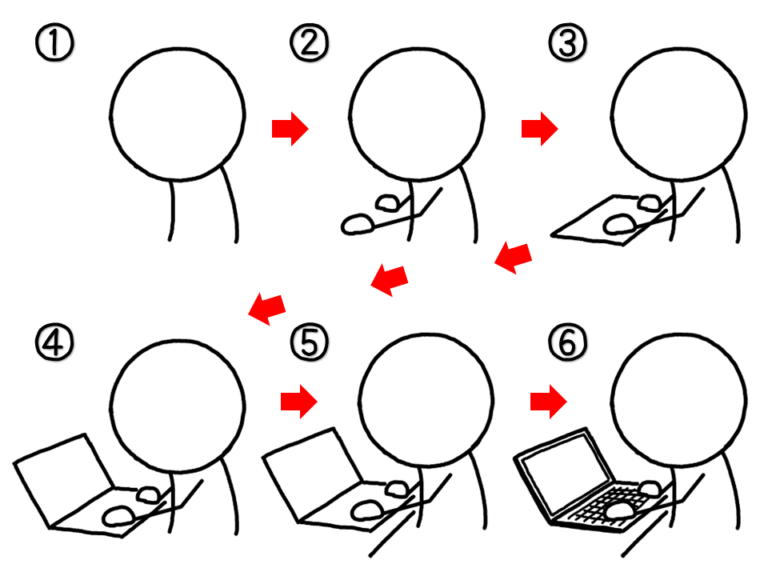 ①
②
③
④
⑤
⑥